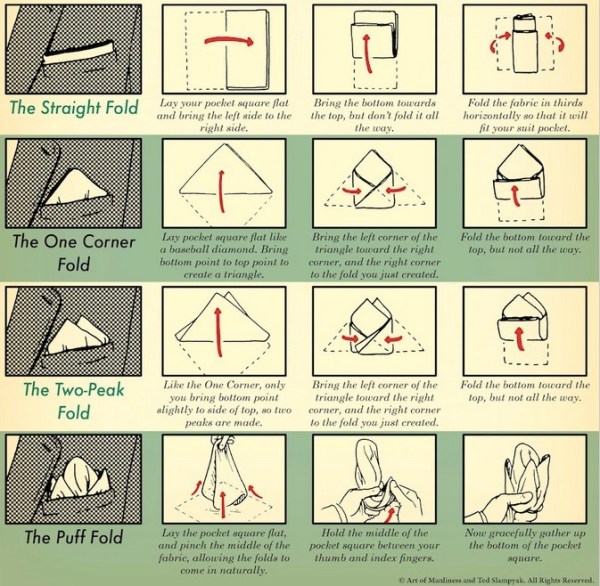 The Straight Fold

Lay your pocket square flat and bring the left side to the right side.

Bring the bottom towards the top, but don't fold it all the way.

Fold the fabric in thirds horizontally so that it will fit your suit pocket.

The One Corner Fold

Lay pocket square flat like a baseball diamond. Bring bottom point to top point to create a triangle.

Bring the left corner of the triangle toward the right corner, and the right corner to the fold you just created.

Fold the bottom toward the top, but not all the way.

The Two-Peak Fold

Like the One Corner, only you bring bottom point slightly to side of top, so two peaks are made.

Bring the left corner of the triangle toward the right corner, and the right corner to the fold you just created.

Fold the bottom toward the top, but not all the way.

The Puff Fold

Lay the pocket square flat, and pinch the middle of the fabric, allowing the folds to come in naturally.

Hold the middle of the pocket square between your thumb and index fingers.

Now gracefully gather up the bottom of the pocket square.

© Art of Manliness and Ted Slampyak. All Rights Reserved.